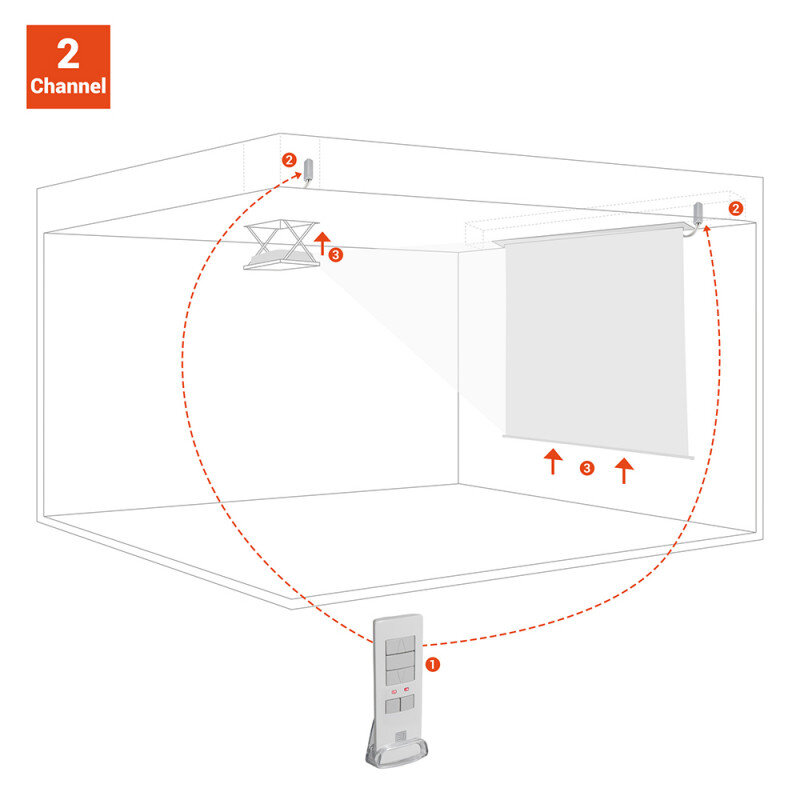 2
Channel

2

2

3

3

1